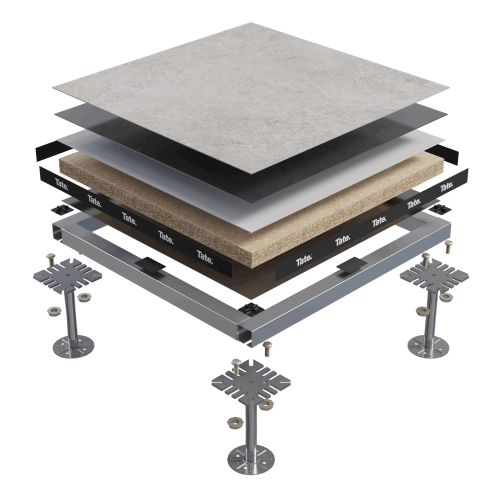 Tate. Tate. Tate. Tate. Tate.
Tate. Tate. Tate. Tate. Tate.